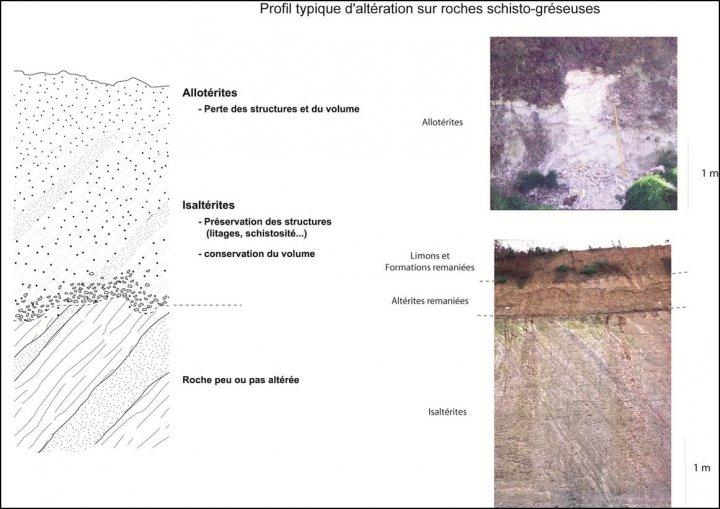 Profil typique d'altération sur roches schisto-gréseuses

Allotérites
- Perte des structures et du volume

Isaltérites
- Préservation des structures (litages, schistosité...)
- conservation du volume

Roche peu ou pas altérée

Allotérites

1 m

Limons et Formations remaniées

Altérites remaniées

Isaltérites

1 m