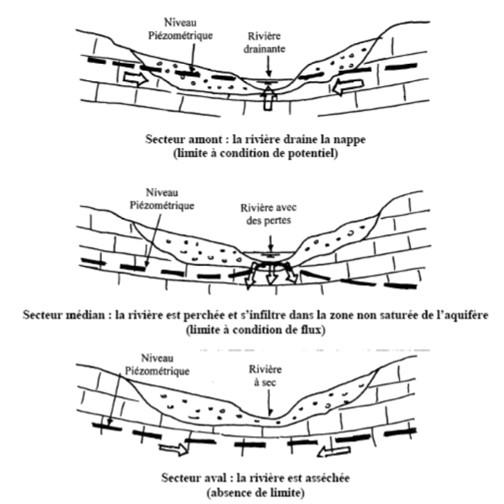 Niveau Piézométrique

Rivière drainante

Secteur amont : la rivière draine la nappe
(limite à condition de potentiel)

Niveau Piézométrique

Rivière avec des pertes

Secteur médian : la rivière est perchée et s'infiltre dans la zone non saturée de l'aquifère
(limite à condition de flux)

Niveau Piézométrique

Rivière à sec

Secteur aval : la rivière est asséchée
(absence de limite)